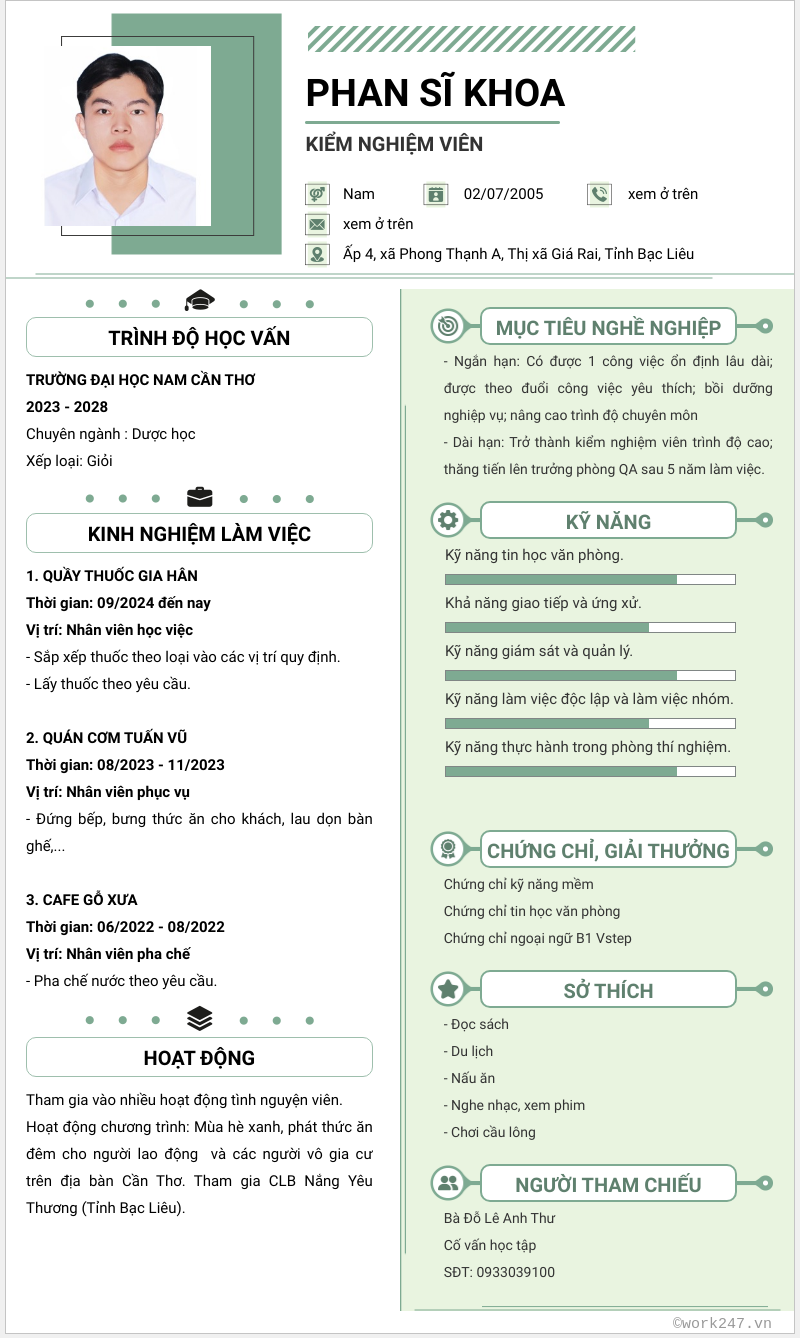 PHAN SĨ KHOA

KIỂM NGHIỆM VIÊN

Nam
02/07/2005
xem ở trên
xem ở trên
Ấp 4, xã Phong Thạnh A, Thị xã Giá Rai, Tỉnh Bạc Liêu

TRÌNH ĐỘ HỌC VẤN

TRƯỜNG ĐẠI HỌC NAM CẦN THƠ
2023 - 2028
Chuyên ngành : Dược học
Xếp loại: Giỏi

KINH NGHIỆM LÀM VIỆC

1. QUẦY THUỐC GIA HÂN
Thời gian: 09/2024 đến nay
Vị trí: Nhân viên học việc
- Sắp xếp thuốc theo loại vào các vị trí quy định.
- Lấy thuốc theo yêu cầu.

2. QUÁN CƠM TUẤN VŨ
Thời gian: 08/2023 - 11/2023
Vị trí: Nhân viên phục vụ
- Đứng bếp, bưng thức ăn cho khách, lau dọn bàn ghế,...

3. CAFE GỖ XƯA
Thời gian: 06/2022 - 08/2022
Vị trí: Nhân viên pha chế
- Pha chế nước theo yêu cầu.

HOẠT ĐỘNG

Tham gia vào nhiều hoạt động tình nguyện viên. Hoạt động chương trình: Mùa hè xanh, phát thức ăn đêm cho người lao động và các người vô gia cư trên địa bàn Cần Thơ. Tham gia CLB Nắng Yêu Thương (Tỉnh Bạc Liêu).

MỤC TIÊU NGHỀ NGHIỆP

- Ngắn hạn: Có được 1 công việc ổn định lâu dài; được theo đuổi công việc yêu thích; bồi dưỡng nghiệp vụ; nâng cao trình độ chuyên môn
- Dài hạn: Trở thành kiểm nghiệm viên trình độ cao; thăng tiến lên trưởng phòng QA sau 5 năm làm việc.

KỸ NĂNG

Kỹ năng tin học văn phòng.
Khả năng giao tiếp và ứng xử.
Kỹ năng giám sát và quản lý.
Kỹ năng làm việc độc lập và làm việc nhóm.
Kỹ năng thực hành trong phòng thí nghiệm.

CHỨNG CHỈ, GIẢI THƯỞNG

Chứng chỉ kỹ năng mềm
Chứng chỉ tin học văn phòng
Chứng chỉ ngoại ngữ B1 Vstep

SỞ THÍCH

- Đọc sách
- Du lịch
- Nấu ăn
- Nghe nhạc, xem phim
- Chơi cầu lông

NGƯỜI THAM CHIẾU

Bà Đỗ Lê Anh Thư
Cố vấn học tập
SĐT: 0933039100

©work247.vn