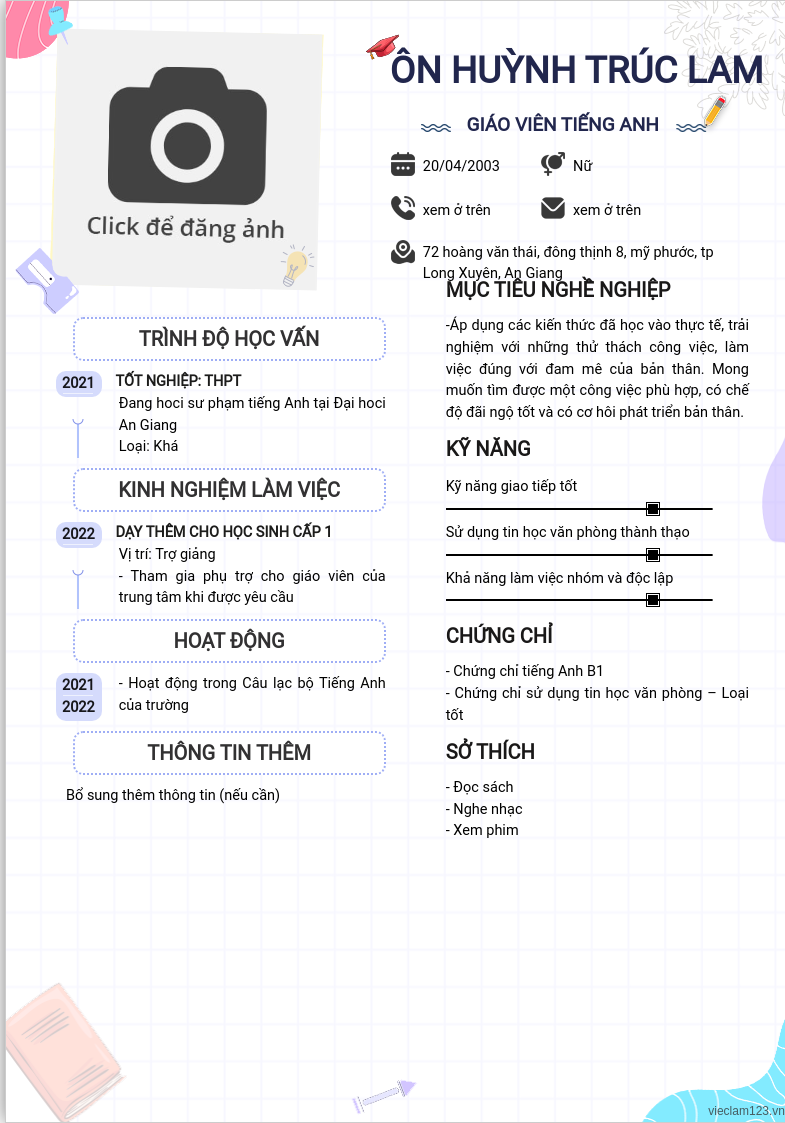 Click để đăng ảnh

ÔN HUỲNH TRÚC LAM

GIÁO VIÊN TIẾNG ANH

20/04/2003

Nữ

xem ở trên

xem ở trên

72 hoàng văn thái, đông thịnh 8, mỹ phước, tp Long Xuyên, An Giang

TRÌNH ĐỘ HỌC VẤN

2021

TỐT NGHIỆP: THPT

Đang hoci sư phạm tiếng Anh tại Đại hoci An Giang

Loại: Khá

KINH NGHIỆM LÀM VIỆC

2022

DẠY THÊM CHO HỌC SINH CẤP 1

Vị trí: Trợ giảng

- Tham gia phụ trợ cho giáo viên của trung tâm khi được yêu cầu

HOẠT ĐỘNG

2021
2022

- Hoạt động trong Câu lạc bộ Tiếng Anh của trường

THÔNG TIN THÊM

Bổ sung thêm thông tin (nếu cần)

MỤC TIÊU NGHỀ NGHIỆP

-Áp dụng các kiến thức đã học vào thực tế, trải nghiệm với những thử thách công việc, làm việc đúng với đam mê của bản thân. Mong muốn tìm được một công việc phù hợp, có chế độ đãi ngộ tốt và có cơ hôi phát triển bản thân.

KỸ NĂNG

Kỹ năng giao tiếp tốt

Sử dụng tin học văn phòng thành thạo

Khả năng làm việc nhóm và độc lập

CHỨNG CHỈ

- Chứng chỉ tiếng Anh B1
- Chứng chỉ sử dụng tin học văn phòng – Loại tốt

SỞ THÍCH

- Đọc sách
- Nghe nhạc
- Xem phim

vieclam123.vn