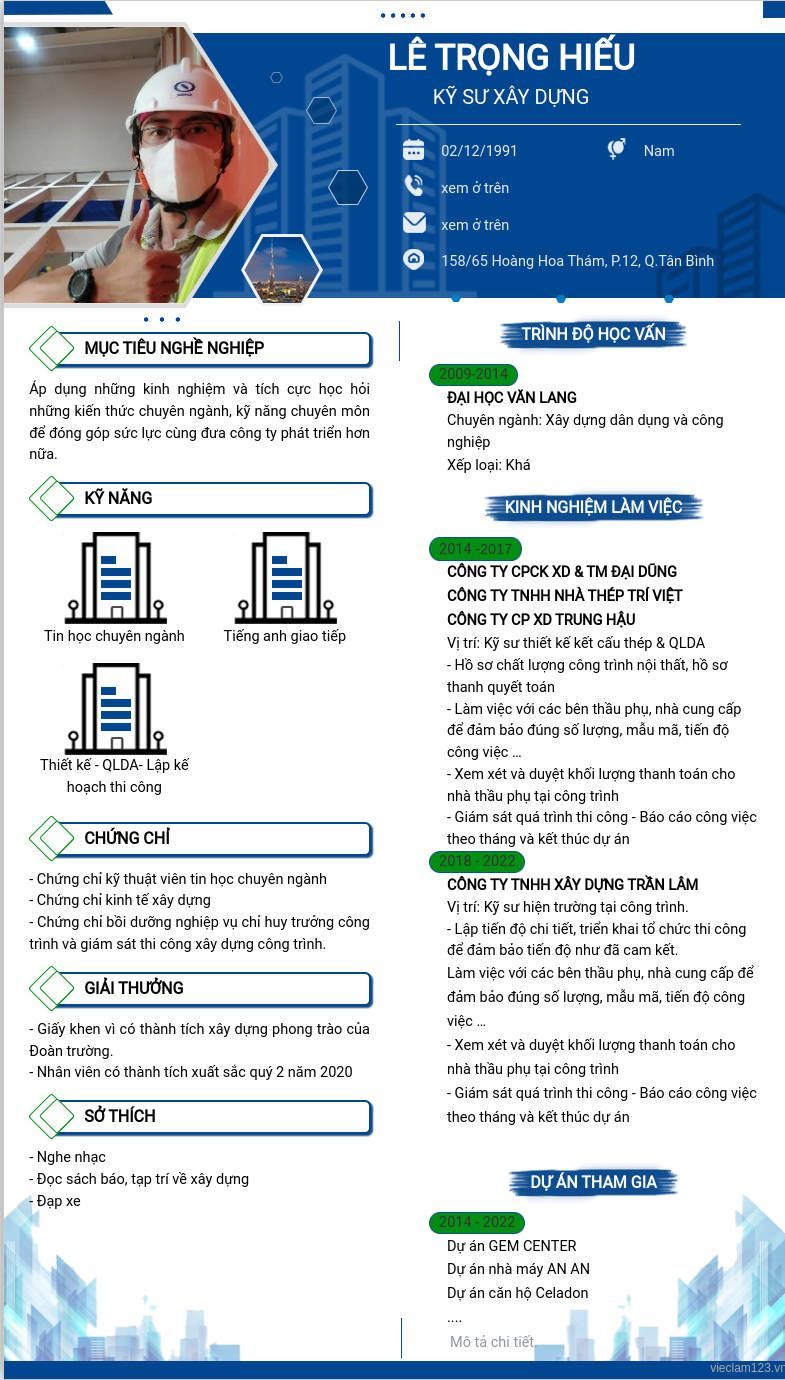 LÊ TRỌNG HIẾU
KỸ SƯ XÂY DỰNG

02/12/1991
Nam
xem ở trên
xem ở trên
158/65 Hoàng Hoa Thám, P.12, Q.Tân Bình

MỤC TIÊU NGHỀ NGHIỆP

Áp dụng những kinh nghiệm và tích cực học hỏi những kiến thức chuyên ngành, kỹ năng chuyên môn để đóng góp sức lực cùng đưa công ty phát triển hơn nữa.

KỸ NĂNG

Tin học chuyên ngành
Tiếng anh giao tiếp
Thiết kế - QLDA- Lập kế hoạch thi công

CHỨNG CHỈ

- Chứng chỉ kỹ thuật viên tin học chuyên ngành
- Chứng chỉ kinh tế xây dựng
- Chứng chỉ bồi dưỡng nghiệp vụ chỉ huy trưởng công trình và giám sát thi công xây dựng công trình.

GIẢI THƯỞNG

- Giấy khen vì có thành tích xây dựng phong trào của Đoàn trường.
- Nhân viên có thành tích xuất sắc quý 2 năm 2020

SỞ THÍCH

- Nghe nhạc
- Đọc sách báo, tạp trí về xây dựng
- Đạp xe

TRÌNH ĐỘ HỌC VẤN

2009-2014
ĐẠI HỌC VĂN LANG
Chuyên ngành: Xây dựng dân dụng và công nghiệp
Xếp loại: Khá

KINH NGHIỆM LÀM VIỆC

2014 -2017
CÔNG TY CPCK XD & TM ĐẠI DŨNG
CÔNG TY TNHH NHÀ THÉP TRÍ VIỆT
CÔNG TY CP XD TRUNG HẬU
Vị trí: Kỹ sư thiết kế kết cấu thép & QLDA
- Hồ sơ chất lượng công trình nội thất, hồ sơ thanh quyết toán
- Làm việc với các bên thầu phụ, nhà cung cấp để đảm bảo đúng số lượng, mẫu mã, tiến độ công việc ...
- Xem xét và duyệt khối lượng thanh toán cho nhà thầu phụ tại công trình
- Giám sát quá trình thi công - Báo cáo công việc theo tháng và kết thúc dự án

2018 - 2022
CÔNG TY TNHH XÂY DỰNG TRẦN LÂM
Vị trí: Kỹ sư hiện trường tại công trình.
- Lập tiến độ chi tiết, triển khai tổ chức thi công để đảm bảo tiến độ như đã cam kết.
Làm việc với các bên thầu phụ, nhà cung cấp để đảm bảo đúng số lượng, mẫu mã, tiến độ công việc ...
- Xem xét và duyệt khối lượng thanh toán cho nhà thầu phụ tại công trình
- Giám sát quá trình thi công - Báo cáo công việc theo tháng và kết thúc dự án

DỰ ÁN THAM GIA

2014 - 2022
Dự án GEM CENTER
Dự án nhà máy AN AN
Dự án căn hộ Celadon
....
Mô tả chi tiết

vieclam123.vn