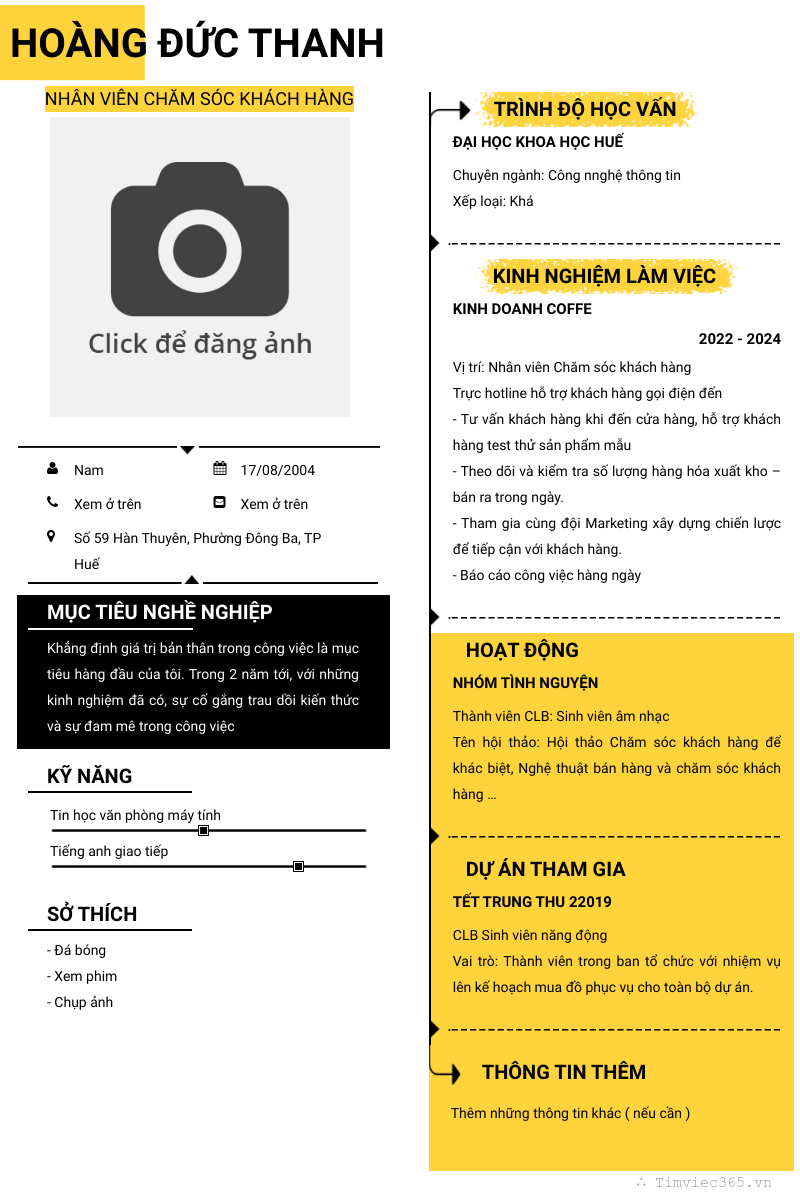 HOÀNG ĐỨC THANH

NHÂN VIÊN CHĂM SÓC KHÁCH HÀNG

Click để đăng ảnh

Nam
17/08/2004
Xem ở trên
Xem ở trên
Số 59 Hàn Thuyên, Phường Đông Ba, TP Huế

MỤC TIÊU NGHỀ NGHIỆP

Khẳng định giá trị bản thân trong công việc là mục tiêu hàng đầu của tôi. Trong 2 năm tới, với những kinh nghiệm đã có, sự cố gắng trau dồi kiến thức và sự đam mê trong công việc

KỸ NĂNG

Tin học văn phòng máy tính
Tiếng anh giao tiếp

SỞ THÍCH

- Đá bóng
- Xem phim
- Chụp ảnh

TRÌNH ĐỘ HỌC VẤN

ĐẠI HỌC KHOA HỌC HUẾ

Chuyên ngành: Công nnghệ thông tin
Xếp loại: Khá

KINH NGHIỆM LÀM VIỆC

KINH DOANH COFFE

2022 - 2024

Vị trí: Nhân viên Chăm sóc khách hàng
Trực hotline hỗ trợ khách hàng gọi điện đến
- Tư vấn khách hàng khi đến cửa hàng, hỗ trợ khách hàng test thử sản phẩm mẫu
- Theo dõi và kiểm tra số lượng hàng hóa xuất kho – bán ra trong ngày.
- Tham gia cùng đội Marketing xây dựng chiến lược để tiếp cận với khách hàng.
- Báo cáo công việc hàng ngày

HOẠT ĐỘNG

NHÓM TÌNH NGUYỆN

Thành viên CLB: Sinh viên âm nhạc
Tên hội thảo: Hội thảo Chăm sóc khách hàng để khác biệt, Nghệ thuật bán hàng và chăm sóc khách hàng ...

DỰ ÁN THAM GIA

TẾT TRUNG THU 22019

CLB Sinh viên năng động
Vai trò: Thành viên trong ban tổ chức với nhiệm vụ lên kế hoạch mua đồ phục vụ cho toàn bộ dự án.

THÔNG TIN THÊM

Thêm những thông tin khác ( nếu cần )

Timviec365.vn