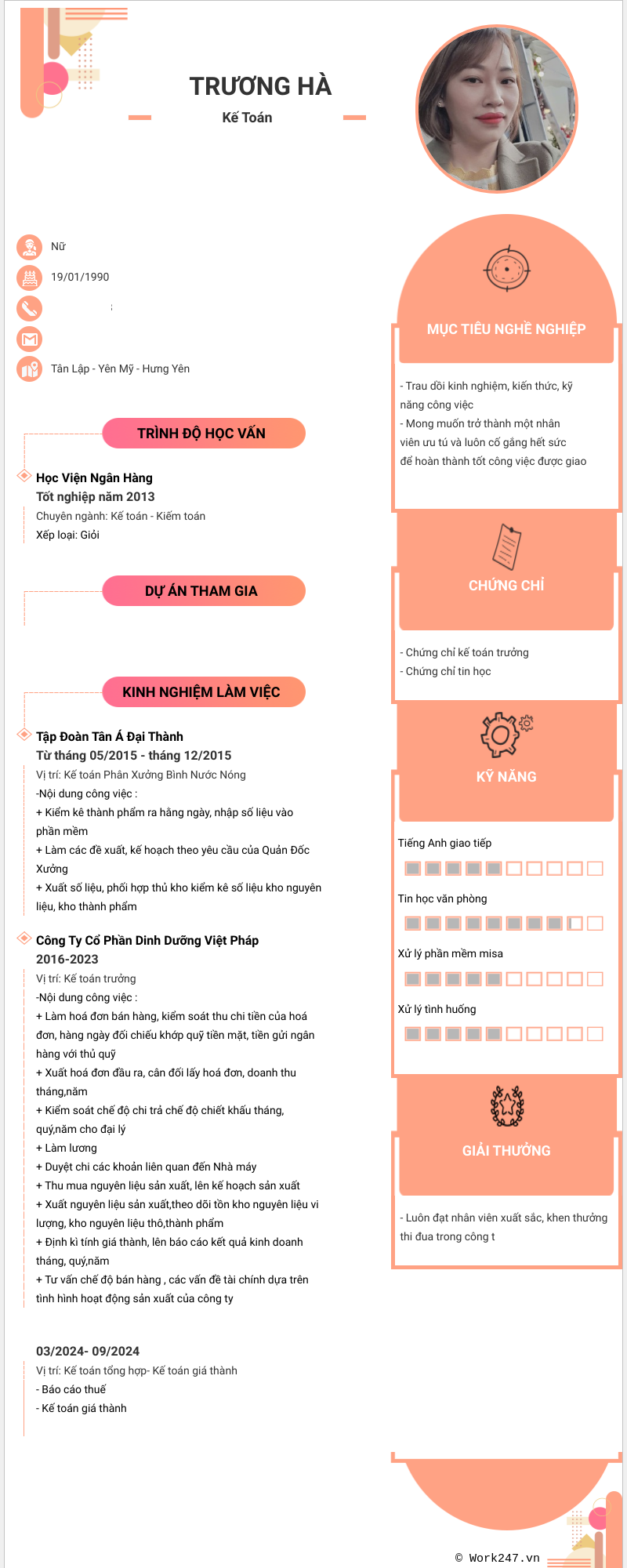 TRƯƠNG HÀ
Kế Toán

Nữ
19/01/1990

Tân Lập - Yên Mỹ - Hưng Yên

TRÌNH ĐỘ HỌC VẤN

Học Viện Ngân Hàng
Tốt nghiệp năm 2013
Chuyên ngành: Kế toán - Kiểm toán
Xếp loại: Giỏi

DỰ ÁN THAM GIA

KINH NGHIỆM LÀM VIỆC

Tập Đoàn Tân Á Đại Thành
Từ tháng 05/2015 - tháng 12/2015
Vị trí: Kế toán Phân Xưởng Bình Nước Nóng
-Nội dung công việc :
+ Kiểm kê thành phẩm ra hằng ngày, nhập số liệu vào phần mềm
+ Làm các đề xuất, kế hoạch theo yêu cầu của Quản Đốc Xưởng
+ Xuất số liệu, phối hợp thủ kho kiểm kê số liệu kho nguyên liệu, kho thành phẩm

Công Ty Cổ Phần Dinh Dưỡng Việt Pháp
2016-2023
Vị trí: Kế toán trưởng
-Nội dung công việc :
+ Làm hoá đơn bán hàng, kiểm soát thu chi tiền của hoá đơn, hàng ngày đối chiếu khớp quỹ tiền mặt, tiền gửi ngân hàng với thủ quỹ
+ Xuất hoá đơn đầu ra, cân đối lấy hoá đơn, doanh thu tháng,năm
+ Kiểm soát chế độ chi trả chế độ chiết khấu tháng, quý,năm cho đại lý
+ Làm lương
+ Duyệt chi các khoản liên quan đến Nhà máy
+ Thu mua nguyên liệu sản xuất, lên kế hoạch sản xuất
+ Xuất nguyên liệu sản xuất,theo dõi tồn kho nguyên liệu vi lượng, kho nguyên liệu thô,thành phẩm
+ Định kì tính giá thành, lên báo cáo kết quả kinh doanh tháng, quý,năm
+ Tư vấn chế độ bán hàng , các vấn đề tài chính dựa trên tình hình hoạt động sản xuất của công ty

03/2024- 09/2024
Vị trí: Kế toán tổng hợp- Kế toán giá thành
- Báo cáo thuế
- Kế toán giá thành

MỤC TIÊU NGHỀ NGHIỆP
- Trau dồi kinh nghiệm, kiến thức, kỹ năng công việc
- Mong muốn trở thành một nhân viên ưu tú và luôn cố gắng hết sức để hoàn thành tốt công việc được giao

CHỨNG CHỈ
- Chứng chỉ kế toán trưởng
- Chứng chỉ tin học

KỸ NĂNG
Tiếng Anh giao tiếp
Tin học văn phòng
Xử lý phần mềm misa
Xử lý tình huống

GIẢI THƯỞNG
- Luôn đạt nhân viên xuất sắc, khen thưởng thi đua trong công t

© Work247.vn