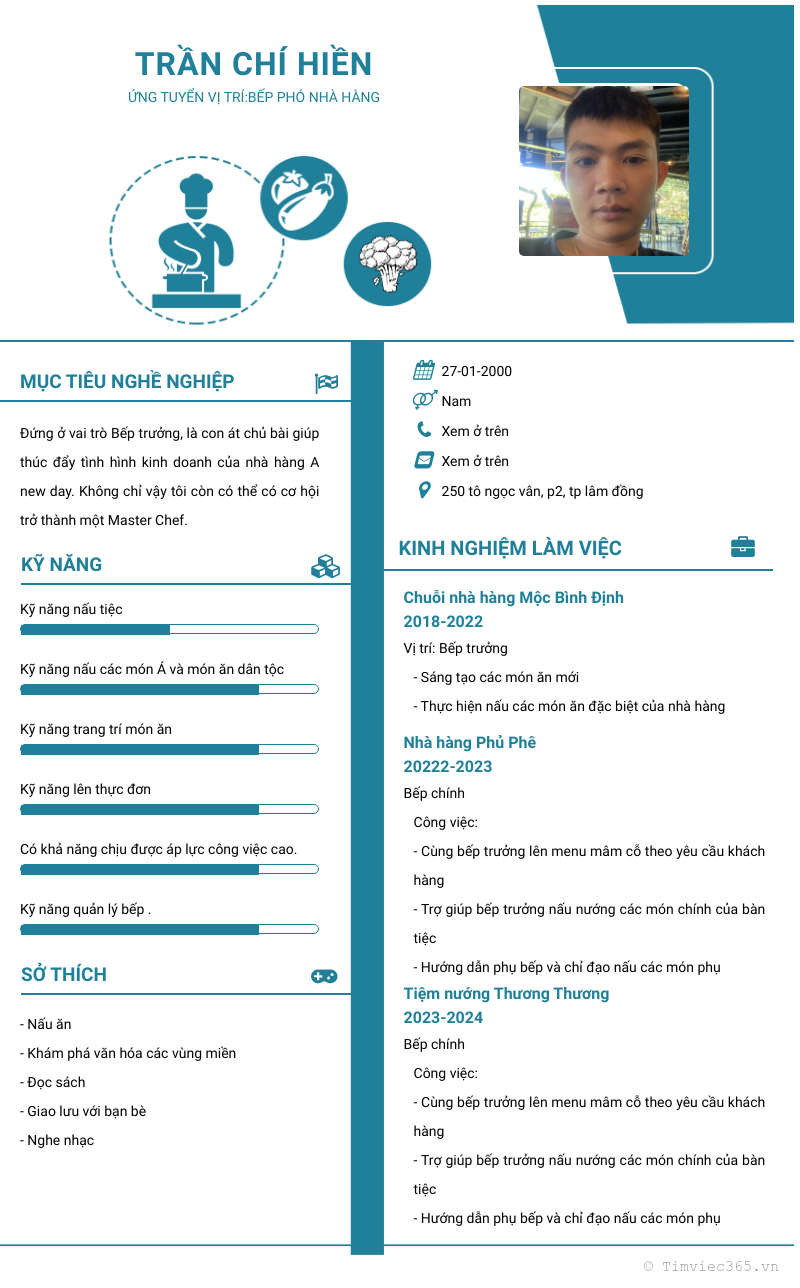 TRẦN CHÍ HIỀN
ỨNG TUYỂN VỊ TRÍ:BẾP PHÓ NHÀ HÀNG

MỤC TIÊU NGHỀ NGHIỆP

Đứng ở vai trò Bếp trưởng, là con át chủ bài giúp thúc đẩy tình hình kinh doanh của nhà hàng A new day. Không chỉ vậy tôi còn có thể có cơ hội trở thành một Master Chef.

KỸ NĂNG

Kỹ năng nấu tiệc

Kỹ năng nấu các món Á và món ăn dân tộc

Kỹ năng trang trí món ăn

Kỹ năng lên thực đơn

Có khả năng chịu được áp lực công việc cao.

Kỹ năng quản lý bếp .

SỞ THÍCH

- Nấu ăn
- Khám phá văn hóa các vùng miền
- Đọc sách
- Giao lưu với bạn bè
- Nghe nhạc

27-01-2000
Nam
Xem ở trên
Xem ở trên
250 tô ngọc vân, p2, tp lâm đồng

KINH NGHIỆM LÀM VIỆC

Chuỗi nhà hàng Mộc Bình Định
2018-2022
Vị trí: Bếp trưởng
- Sáng tạo các món ăn mới
- Thực hiện nấu các món ăn đặc biệt của nhà hàng

Nhà hàng Phủ Phê
20222-2023
Bếp chính
Công việc:
- Cùng bếp trưởng lên menu mâm cỗ theo yêu cầu khách hàng
- Trợ giúp bếp trưởng nấu nướng các món chính của bàn tiệc
- Hướng dẫn phụ bếp và chỉ đạo nấu các món phụ

Tiệm nướng Thương Thương
2023-2024
Bếp chính
Công việc:
- Cùng bếp trưởng lên menu mâm cỗ theo yêu cầu khách hàng
- Trợ giúp bếp trưởng nấu nướng các món chính của bàn tiệc
- Hướng dẫn phụ bếp và chỉ đạo nấu các món phụ

© Timviec365.vn