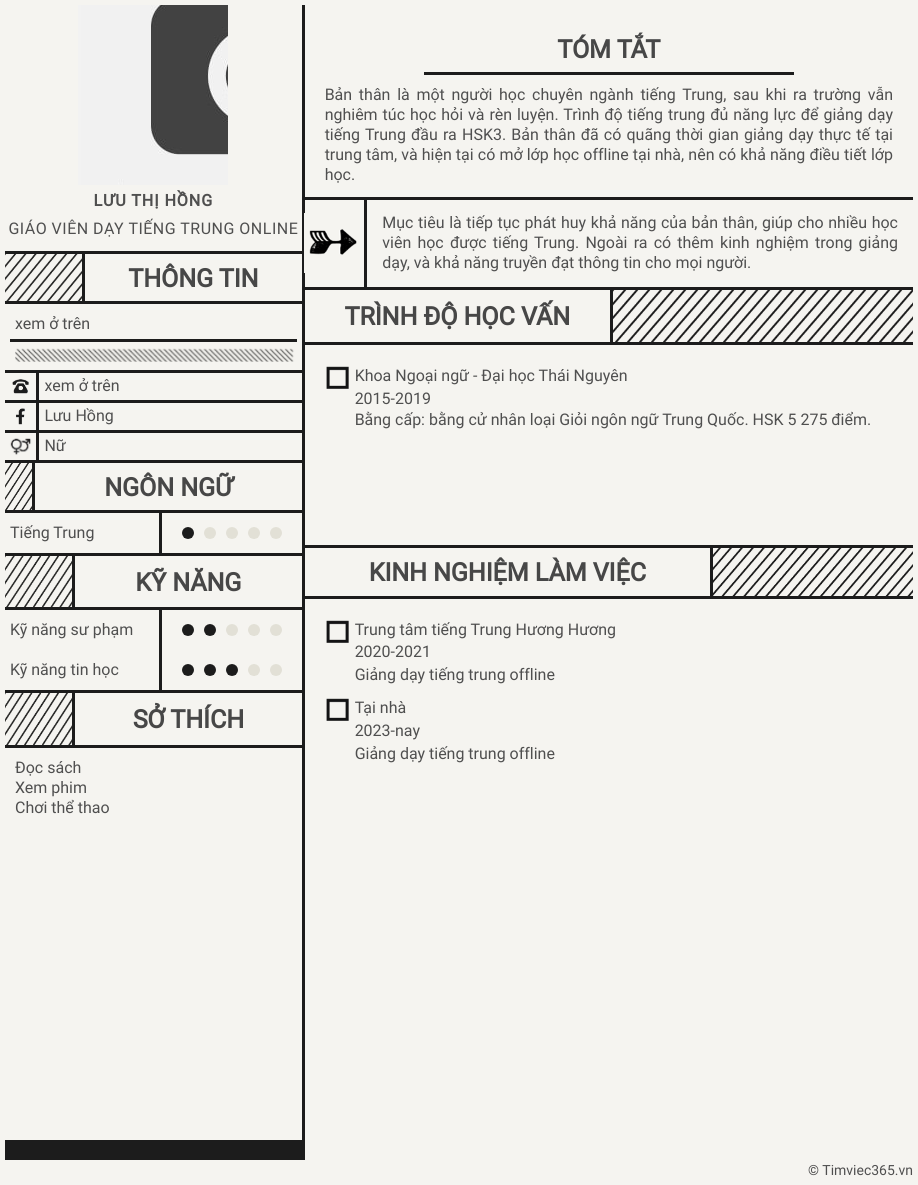 LƯU THỊ HỒNG

GIÁO VIÊN DẠY TIẾNG TRUNG ONLINE

THÔNG TIN

xem ở trên

xem ở trên

Lưu Hồng

Nữ

NGÔN NGỮ

Tiếng Trung

KỸ NĂNG

Kỹ năng sư phạm

Kỹ năng tin học

SỞ THÍCH

Đọc sách
Xem phim
Chơi thể thao

TÓM TẮT

Bản thân là một người học chuyên ngành tiếng Trung, sau khi ra trường vẫn nghiêm túc học hỏi và rèn luyện. Trình độ tiếng trung đủ năng lực để giảng dạy tiếng Trung đầu ra HSK3. Bản thân đã có quãng thời gian giảng dạy thực tế tại trung tâm, và hiện tại có mở lớp học offline tại nhà, nên có khả năng điều tiết lớp học.

Mục tiêu là tiếp tục phát huy khả năng của bản thân, giúp cho nhiều học viên học được tiếng Trung. Ngoài ra có thêm kinh nghiệm trong giảng dạy, và khả năng truyền đạt thông tin cho mọi người.

TRÌNH ĐỘ HỌC VẤN

Khoa Ngoại ngữ - Đại học Thái Nguyên
2015-2019
Bằng cấp: bằng cử nhân loại Giỏi ngôn ngữ Trung Quốc. HSK 5 275 điểm.

KINH NGHIỆM LÀM VIỆC

Trung tâm tiếng Trung Hương Hương
2020-2021
Giảng dạy tiếng trung offline

Tại nhà
2023-nay
Giảng dạy tiếng trung offline

© Timviec365.vn