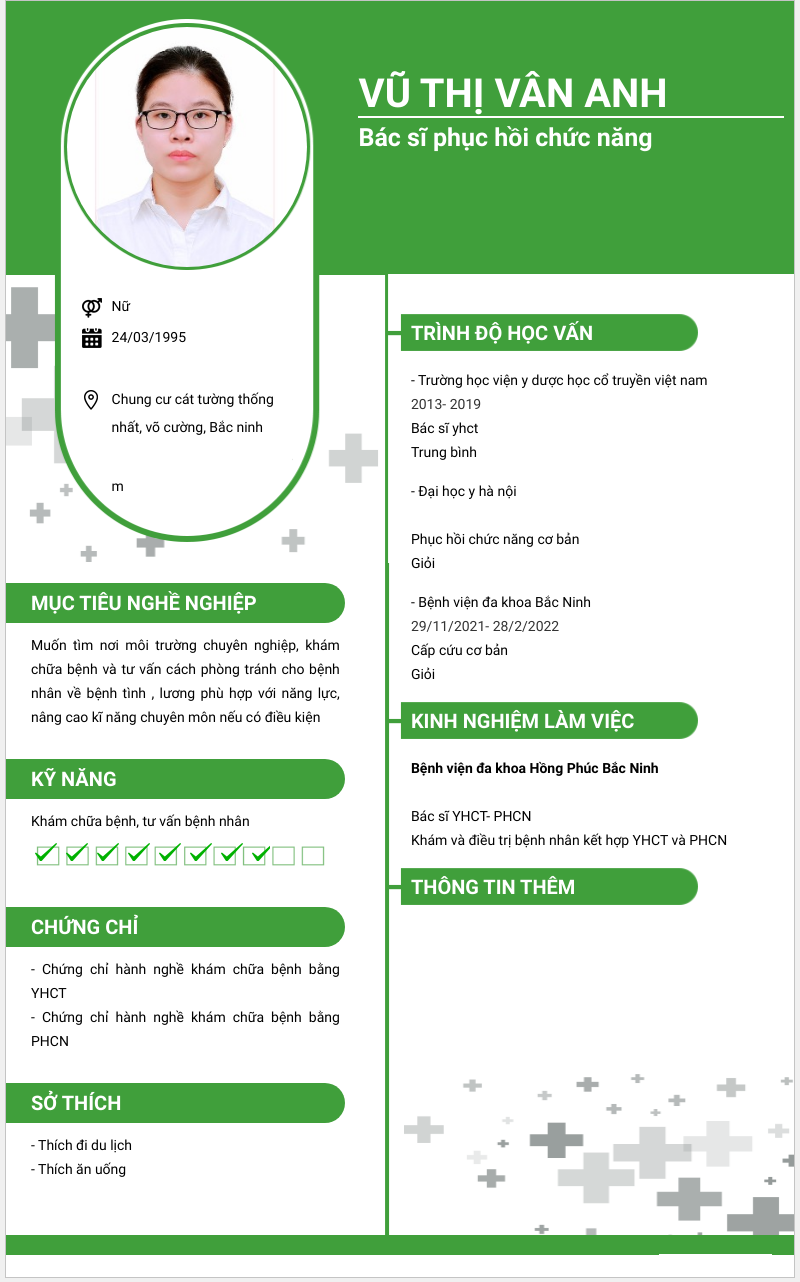 VŨ THỊ VÂN ANH
Bác sĩ phục hồi chức năng

Nữ
24/03/1995

Chung cư cát tường thống nhất, võ cường, Bắc ninh

m

MỤC TIÊU NGHỀ NGHIỆP
Muốn tìm nơi môi trường chuyên nghiệp, khám chữa bệnh và tư vấn cách phòng tránh cho bệnh nhân về bệnh tình , lương phù hợp với năng lực, nâng cao kĩ năng chuyên môn nếu có điều kiện

KỸ NĂNG
Khám chữa bệnh, tư vấn bệnh nhân

CHỨNG CHỈ
- Chứng chỉ hành nghề khám chữa bệnh bằng YHCT
- Chứng chỉ hành nghề khám chữa bệnh bằng PHCN

SỞ THÍCH
- Thích đi du lịch
- Thích ăn uống

TRÌNH ĐỘ HỌC VẤN
- Trường học viện y dược học cổ truyền việt nam
2013- 2019
Bác sĩ yhct
Trung bình

- Đại học y hà nội

Phục hồi chức năng cơ bản
Giỏi

- Bệnh viện đa khoa Bắc Ninh
29/11/2021- 28/2/2022
Cấp cứu cơ bản
Giỏi

KINH NGHIỆM LÀM VIỆC
Bệnh viện đa khoa Hồng Phúc Bắc Ninh

Bác sĩ YHCT- PHCN
Khám và điều trị bệnh nhân kết hợp YHCT và PHCN

THÔNG TIN THÊM