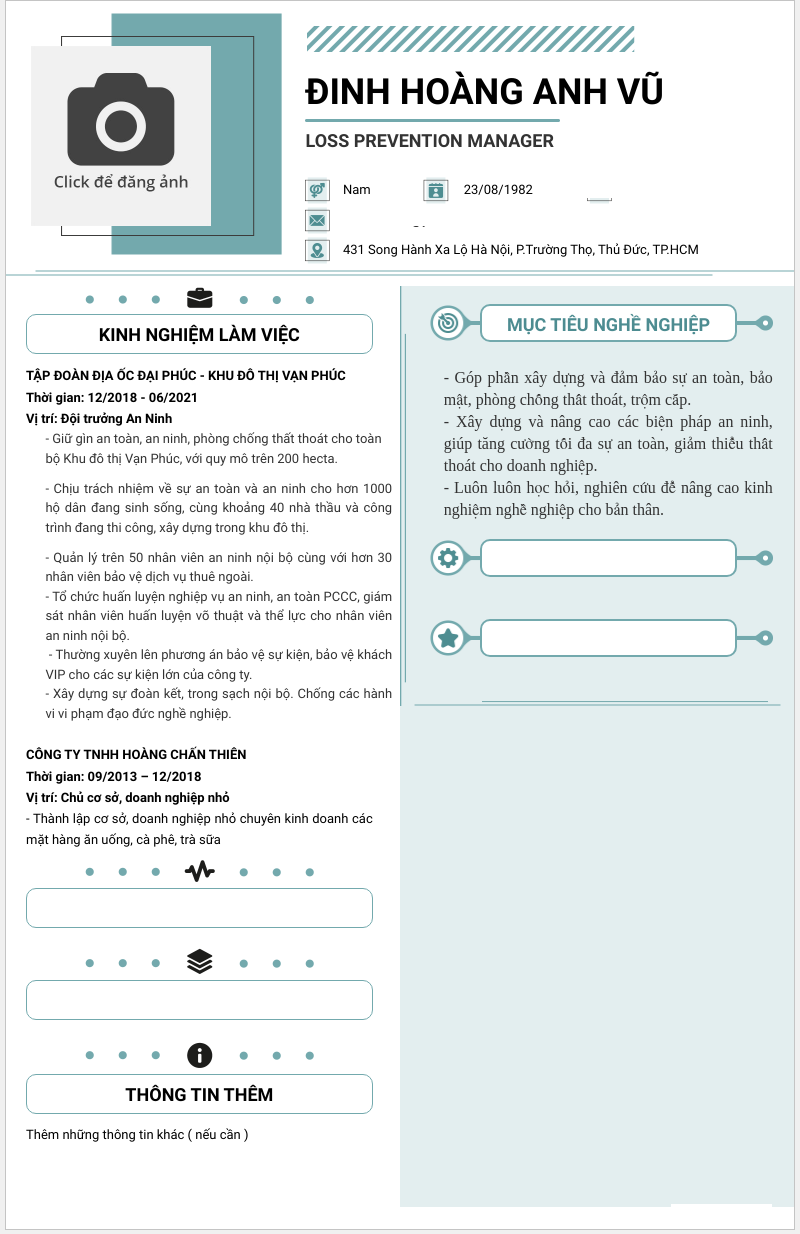 Click để đăng ảnh

ĐINH HOÀNG ANH VŨ

LOSS PREVENTION MANAGER

Nam

23/08/1982

431 Song Hành Xa Lộ Hà Nội, P.Trường Thọ, Thủ Đức, TP.HCM

KINH NGHIỆM LÀM VIỆC

TẬP ĐOÀN ĐỊA ỐC ĐẠI PHÚC - KHU ĐÔ THỊ VẠN PHÚC
Thời gian: 12/2018 - 06/2021
Vị trí: Đội trưởng An Ninh
- Giữ gìn an toàn, an ninh, phòng chống thất thoát cho toàn bộ Khu đô thị Vạn Phúc, với quy mô trên 200 hecta.

- Chịu trách nhiệm về sự an toàn và an ninh cho hơn 1000 hộ dân đang sinh sống, cùng khoảng 40 nhà thầu và công trình đang thi công, xây dựng trong khu đô thị.

- Quản lý trên 50 nhân viên an ninh nội bộ cùng với hơn 30 nhân viên bảo vệ dịch vụ thuê ngoài.
- Tổ chức huấn luyện nghiệp vụ an ninh, an toàn PCCC, giám sát nhân viên huấn luyện võ thuật và thể lực cho nhân viên an ninh nội bộ.
- Thường xuyên lên phương án bảo vệ sự kiện, bảo vệ khách VIP cho các sự kiện lớn của công ty.
- Xây dựng sự đoàn kết, trong sạch nội bộ. Chống các hành vi vi phạm đạo đức nghề nghiệp.

CÔNG TY TNHH HOÀNG CHẤN THIÊN
Thời gian: 09/2013 – 12/2018
Vị trí: Chủ cơ sở, doanh nghiệp nhỏ
- Thành lập cơ sở, doanh nghiệp nhỏ chuyên kinh doanh các mặt hàng ăn uống, cà phê, trà sữa

THÔNG TIN THÊM

Thêm những thông tin khác ( nếu cần )

MỤC TIÊU NGHỀ NGHIỆP

- Góp phần xây dựng và đảm bảo sự an toàn, bảo mật, phòng chống thất thoát, trộm cắp.
- Xây dựng và nâng cao các biện pháp an ninh, giúp tăng cường tối đa sự an toàn, giảm thiểu thất thoát cho doanh nghiệp.
- Luôn luôn học hỏi, nghiên cứu để nâng cao kinh nghiệm nghề nghiệp cho bản thân.